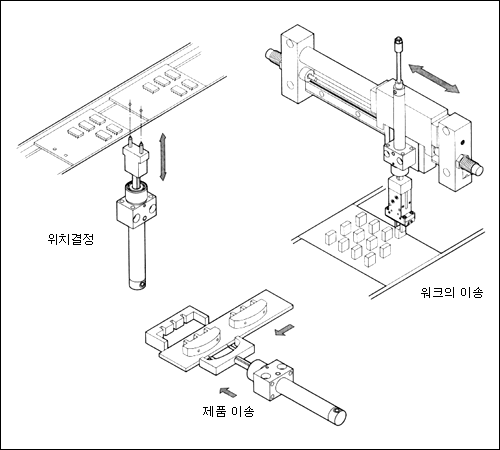 위치결정

워크의 이송

제품 이송